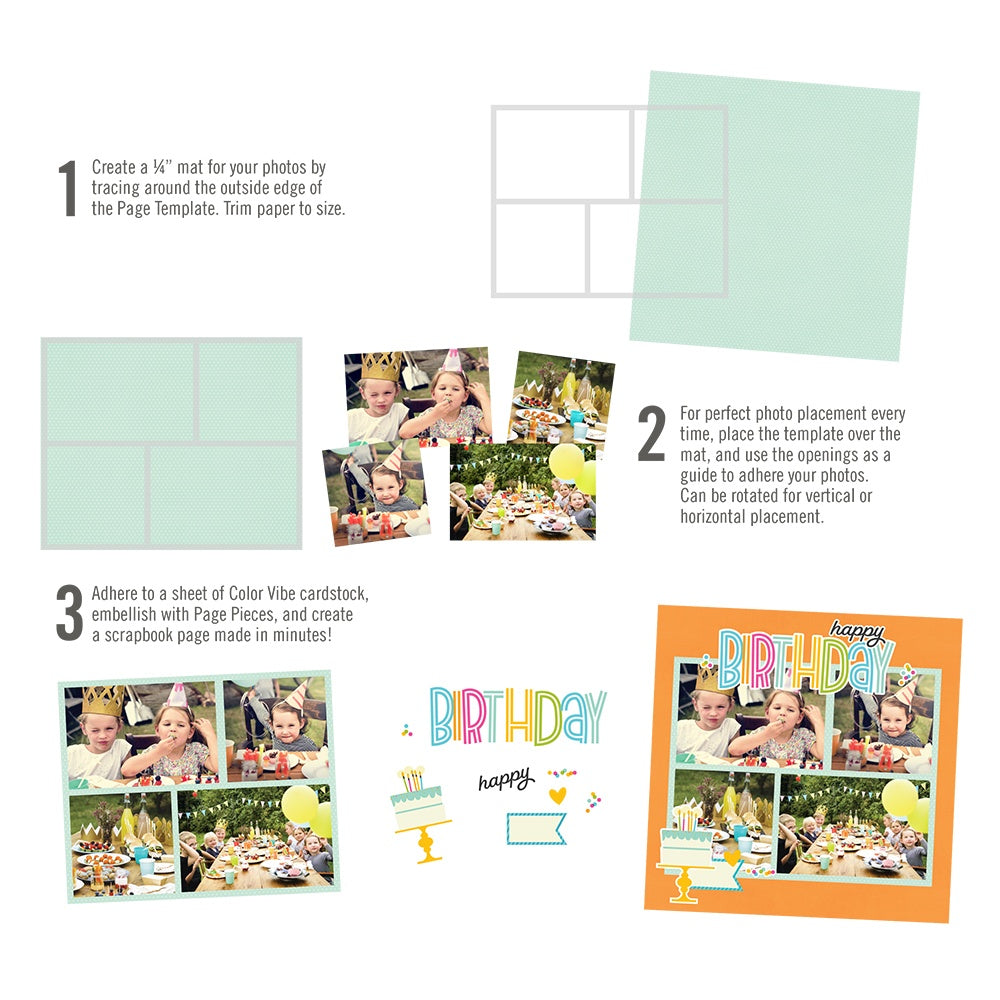 1 Create a ¼" mat for your photos by tracing around the outside edge of the Page Template. Trim paper to size.

2 For perfect photo placement every time, place the template over the mat, and use the openings as a guide to adhere your photos. Can be rotated for vertical or horizontal placement.

3 Adhere to a sheet of Color Vibe cardstock, embellish with Page Pieces, and create a scrapbook page made in minutes!

BIRTHDAY

happy

happy

BIRTHDAY