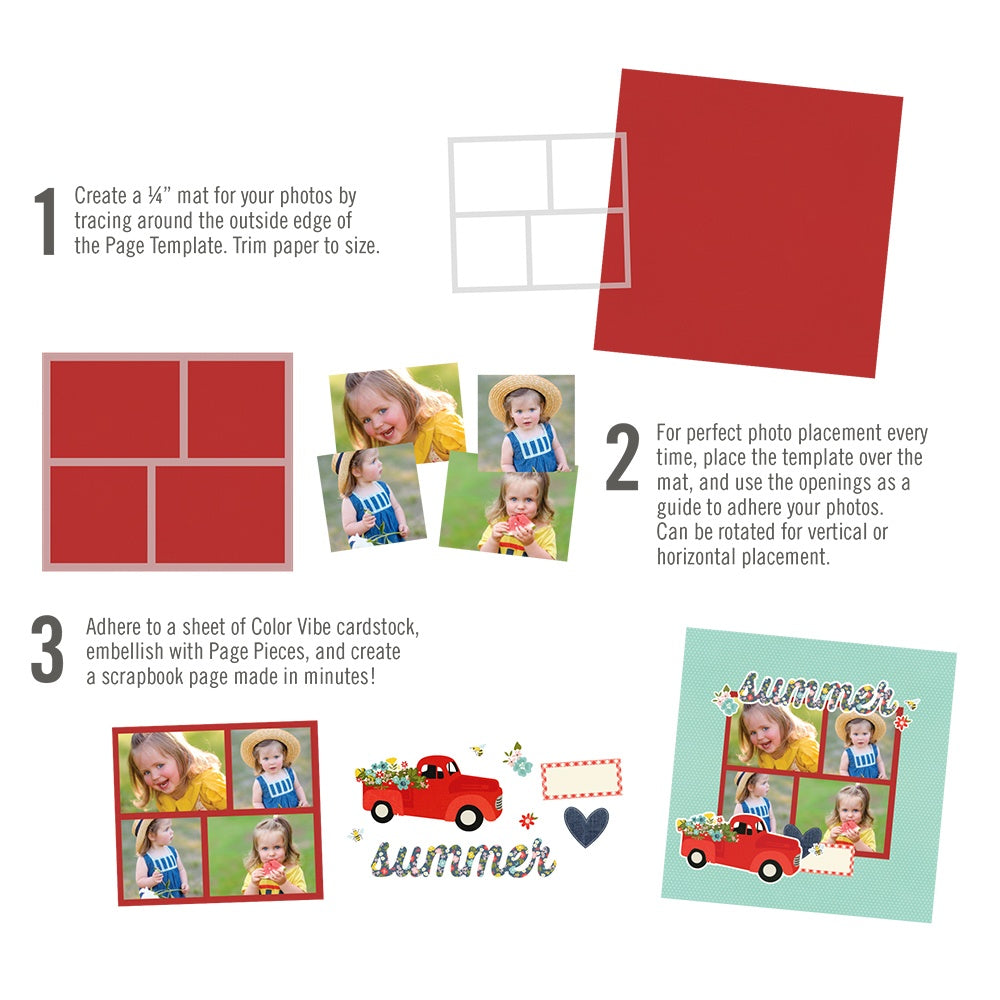 1 Create a ¼" mat for your photos by tracing around the outside edge of the Page Template. Trim paper to size.

2 For perfect photo placement every time, place the template over the mat, and use the openings as a guide to adhere your photos. Can be rotated for vertical or horizontal placement.

3 Adhere to a sheet of Color Vibe cardstock, embellish with Page Pieces, and create a scrapbook page made in minutes!

summer

summer